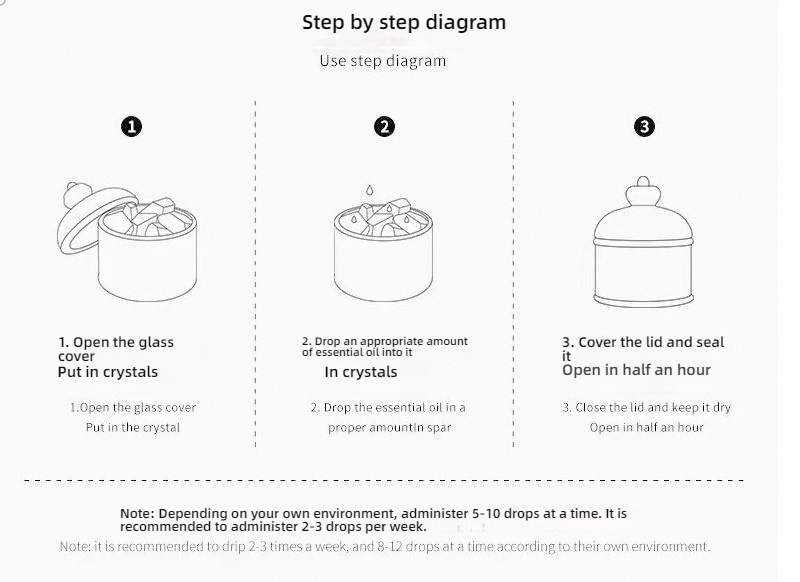 Step by step diagram

Use step diagram

1

1. Open the glass cover
Put in crystals

1.Open the glass cover
Put in the crystal

2

2. Drop an appropriate amount of essential oil into it
In crystals

2. Drop the essential oil in a proper amountIn spar

3

3. Cover the lid and seal it
Open in half an hour

3. Close the lid and keep it dry
Open in half an hour

Note: Depending on your own environment, administer 5-10 drops at a time. It is recommended to administer 2-3 drops per week.

Note: it is recommended to drip 2-3 times a week, and 8-12 drops at a time according to their own environment.