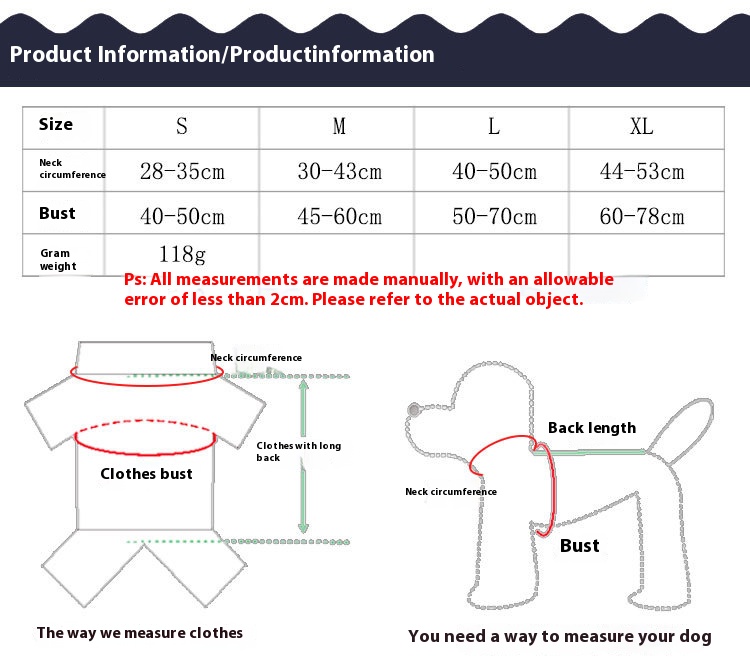 Product Information/Productinformation

| Size | S | M | L | XL |
|---|---|---|---|---|
| Neck circumference | 28-35cm | 30-43cm | 40-50cm | 44-53cm |
| Bust | 40-50cm | 45-60cm | 50-70cm | 60-78cm |
| Gram weight | 118g | | | |

Ps: All measurements are made manually, with an allowable error of less than 2cm. Please refer to the actual object.

Neck circumference

Clothes with long back

Clothes bust

The way we measure clothes

Back length

Neck circumference

Bust

You need a way to measure your dog