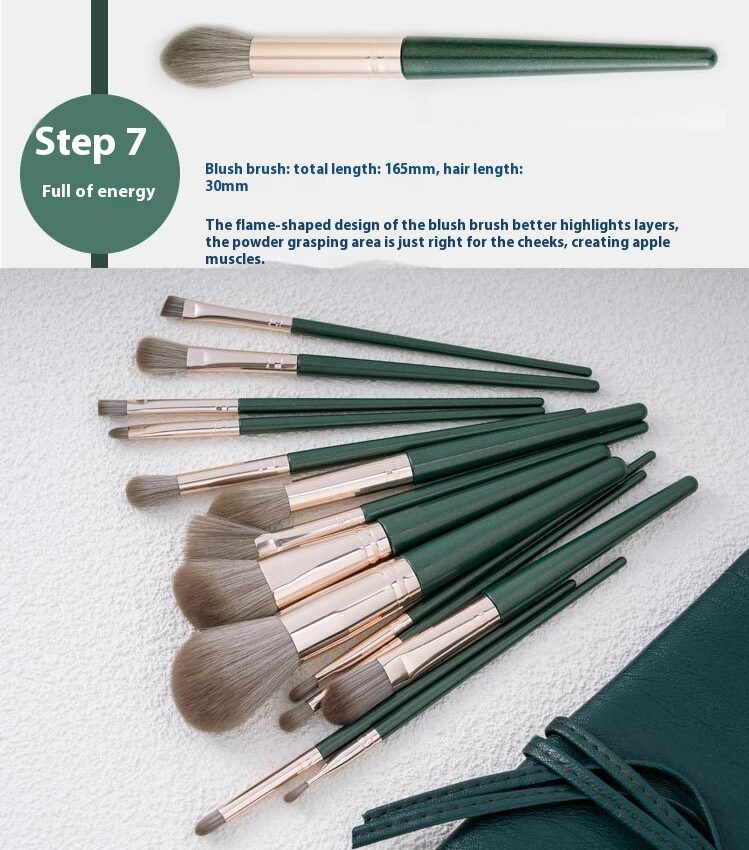 Step 7

Full of energy

Blush brush: total length: 165mm, hair length: 30mm

The flame-shaped design of the blush brush better highlights layers, the powder grasping area is just right for the cheeks, creating apple muscles.