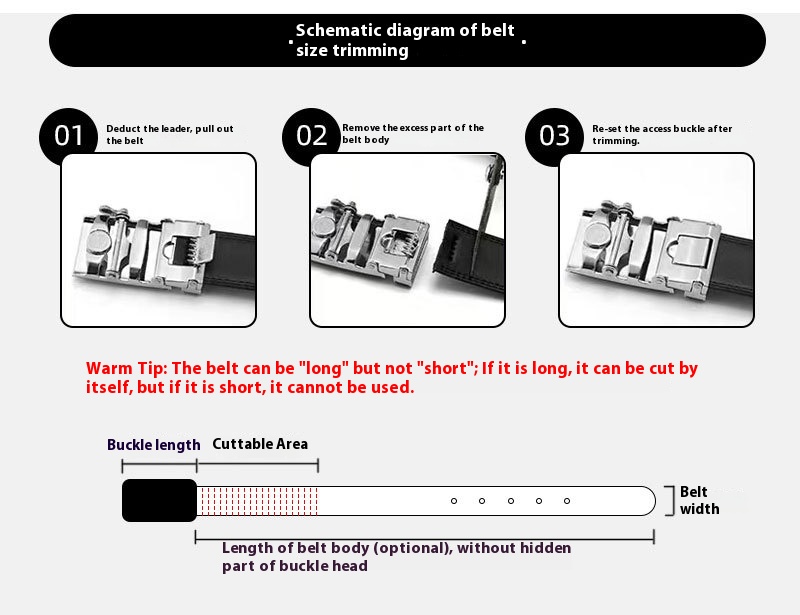 Schematic diagram of belt size trimming

01 Deduct the leader, pull out the belt

02 Remove the excess part of the belt body

03 Re-set the access buckle after trimming.

Warm Tip: The belt can be "long" but not "short"; If it is long, it can be cut by itself, but if it is short, it cannot be used.

Buckle length

Cuttable Area

Belt width

Length of belt body (optional), without hidden part of buckle head